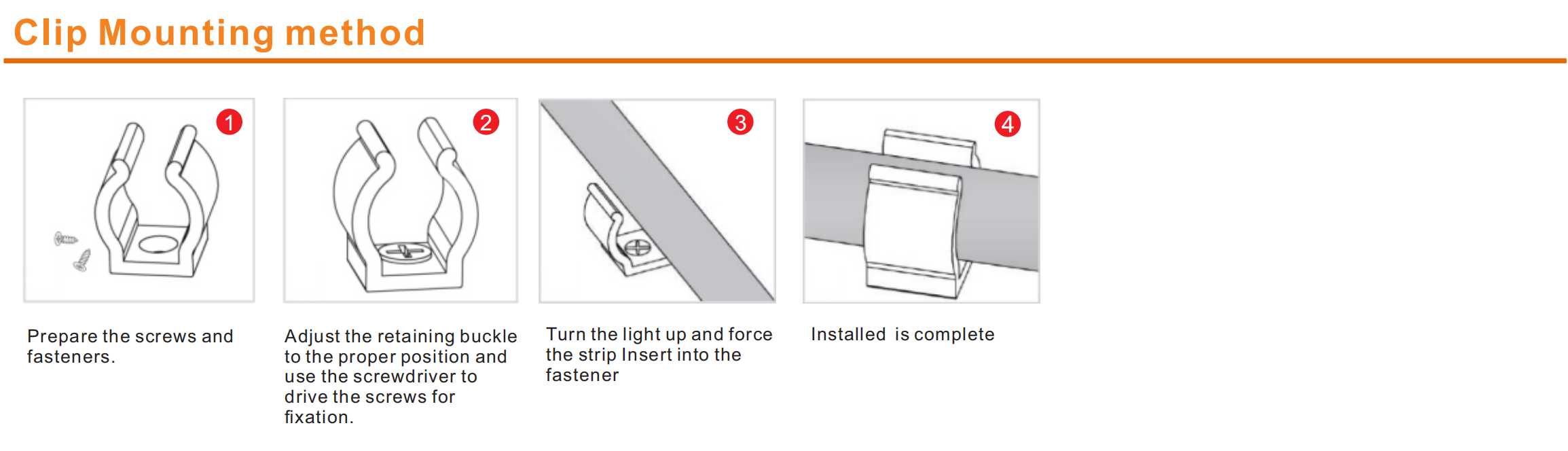 Clip Mounting method

1

2

3

4

Prepare the screws and fasteners.

Adjust the retaining buckle to the proper position and use the screwdriver to drive the screws for fixation.

Turn the light up and force the strip Insert into the fastener

Installed is complete