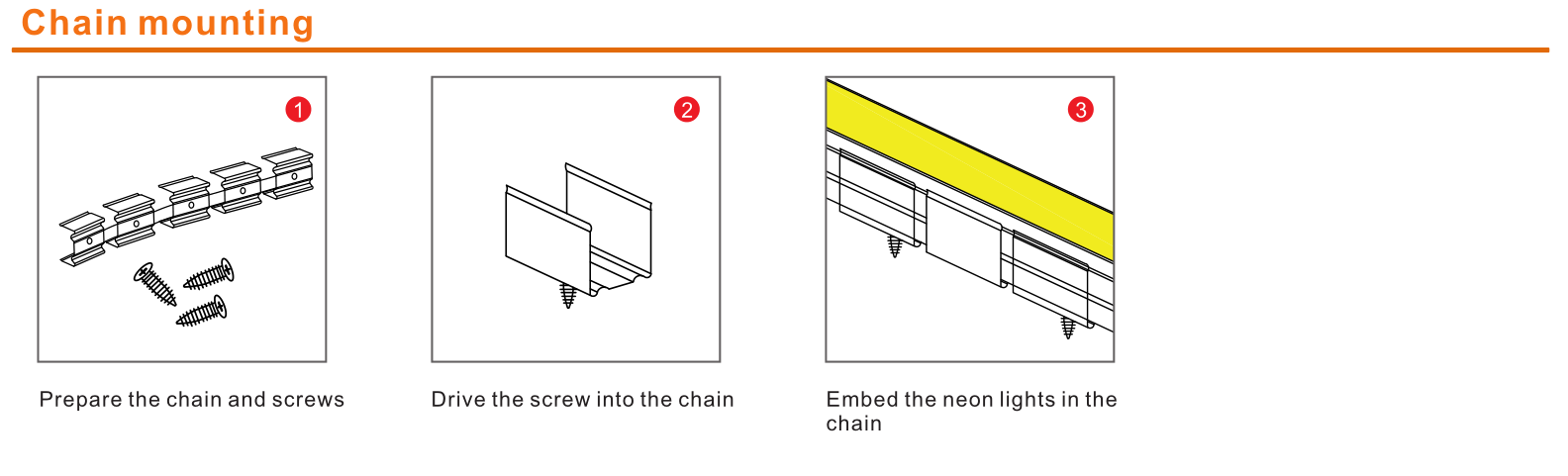 Chain mounting

1

Prepare the chain and screws

2

Drive the screw into the chain

3

Embed the neon lights in the chain