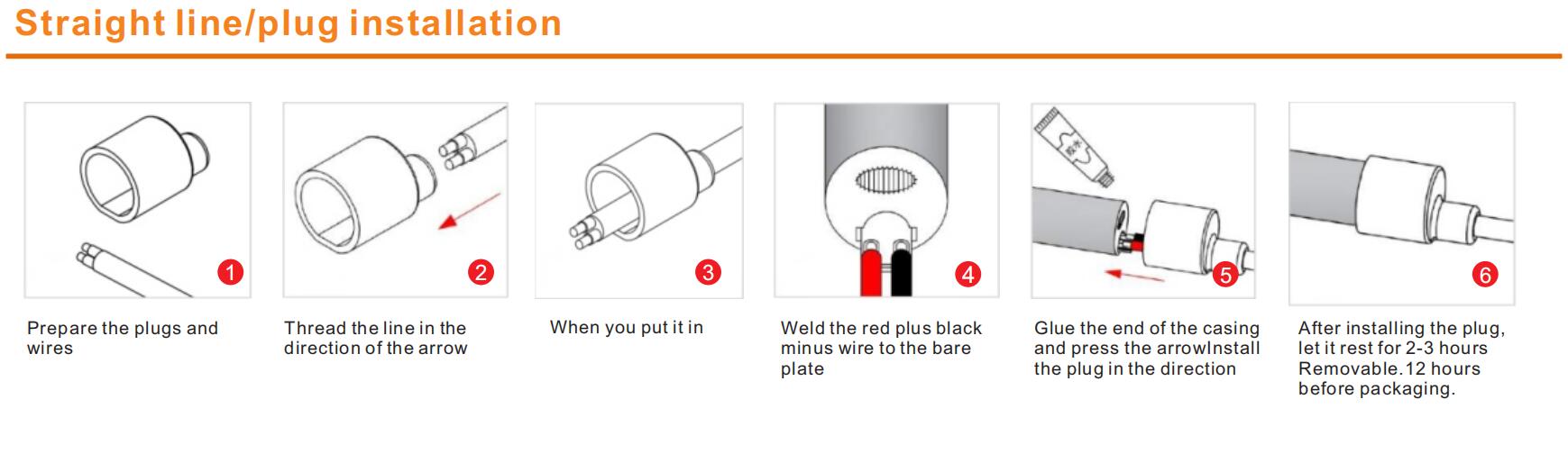 Straight line/plug installation

1

Prepare the plugs and wires

2

Thread the line in the direction of the arrow

3

When you put it in

4

Weld the red plus black minus wire to the bare plate

胶水

5

Glue the end of the casing and press the arrowInstall the plug in the direction

6

After installing the plug, let it rest for 2-3 hours Removable.12 hours before packaging.